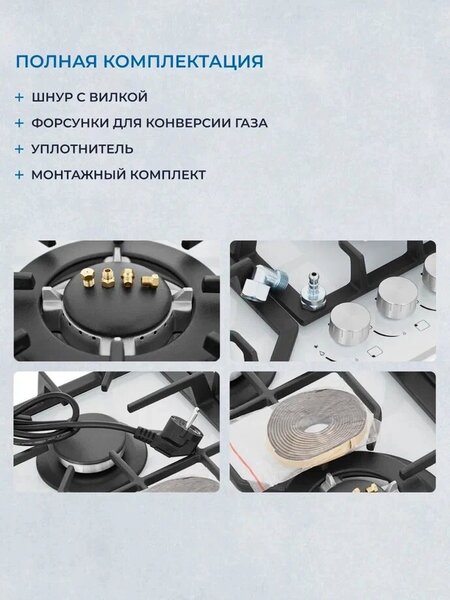 ПОЛНАЯ КОМПЛЕКТАЦИЯ

+ ШНУР С ВИЛКОЙ

+ ФОРСУНКИ ДЛЯ КОНВЕРСИИ ГАЗА

+ УПЛОТНИТЕЛЬ

+ МОНТАЖНЫЙ КОМПЛЕКТ