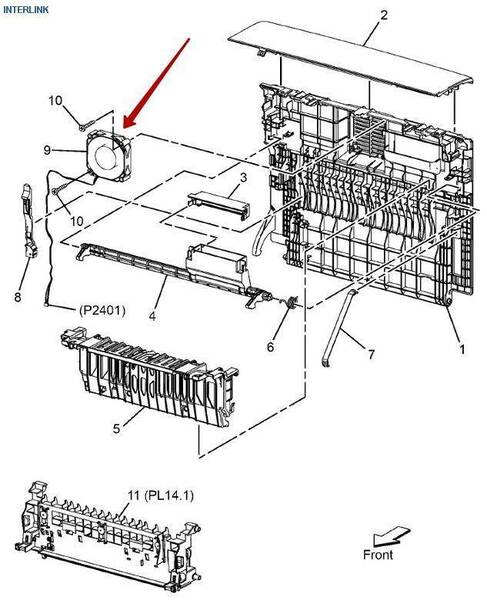 INTERLINK

2

10

9

3

10

8

(P2401)

4

6

7

1

5

11 (PL14.1)

Front