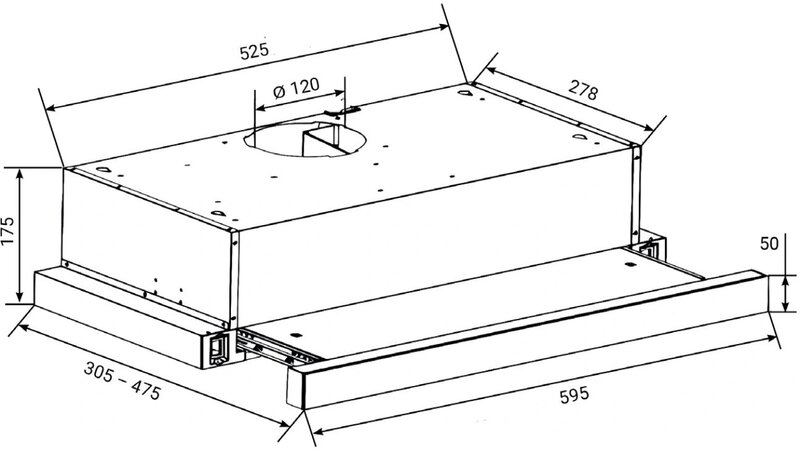 525

ø 120

278

175

50

305 – 475

595