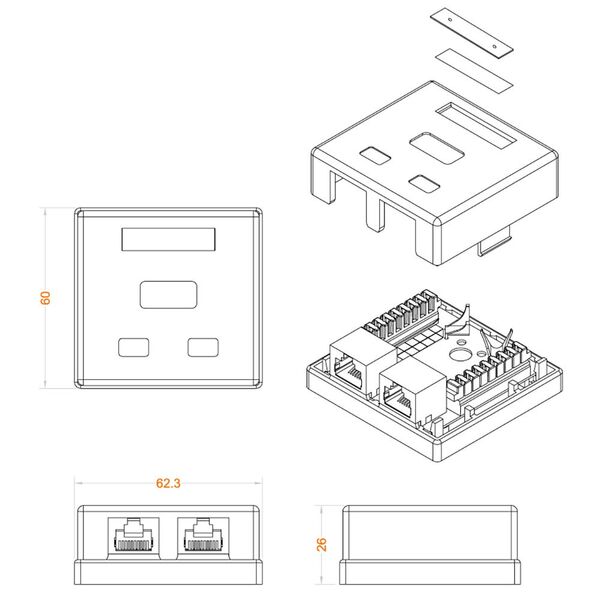 60

62.3

26