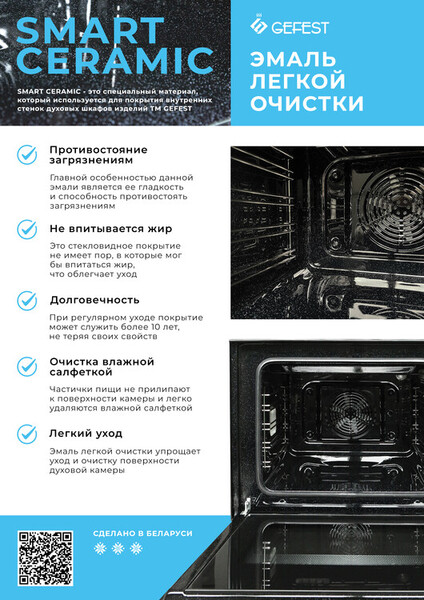 SMART CERAMIC

SMART CERAMIC - это специальный материал, который используется для покрытия внутренних стенок духовых шкафов изделий ТМ GEFEST

GEFEST

ЭМАЛЬ ЛЕГКОЙ ОЧИСТКИ

Противостояние загрязнениям

Главной особенностью данной эмали является ее гладкость и способность противостоять загрязнениям

Не впитывается жир

Это стекловидное покрытие не имеет пор, в которые мог бы впитаться жир, что облегчает уход

Долговечность

При регулярном уходе покрытие может служить более 10 лет, не теряя своих свойств

Очистка влажной салфеткой

Частички пищи не прилипают к поверхности камеры и легко удаляются влажной салфеткой

Легкий уход

Эмаль легкой очистки упрощает уход и очистку поверхности духовой камеры

СДЕЛАНО В БЕЛАРУСИ