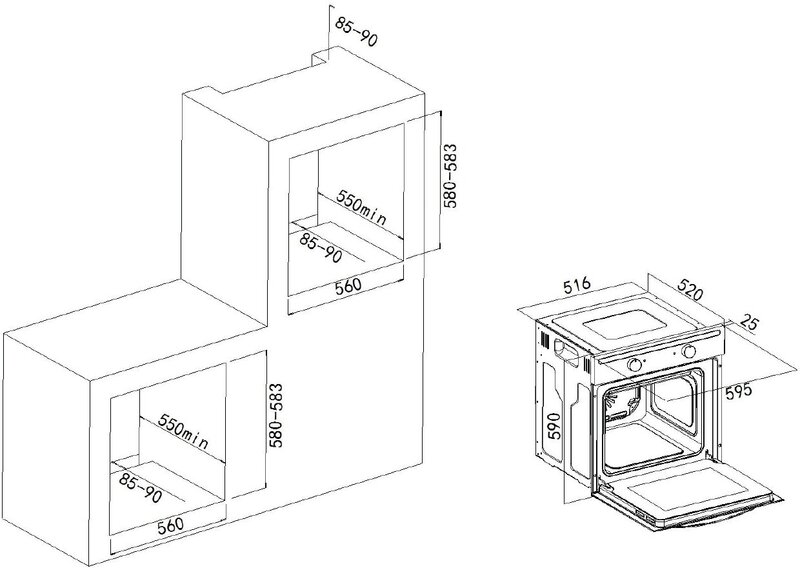 85-90
580-583
550min
85-90
560
580-583
550min
85-90
560
516
520
25
595
590