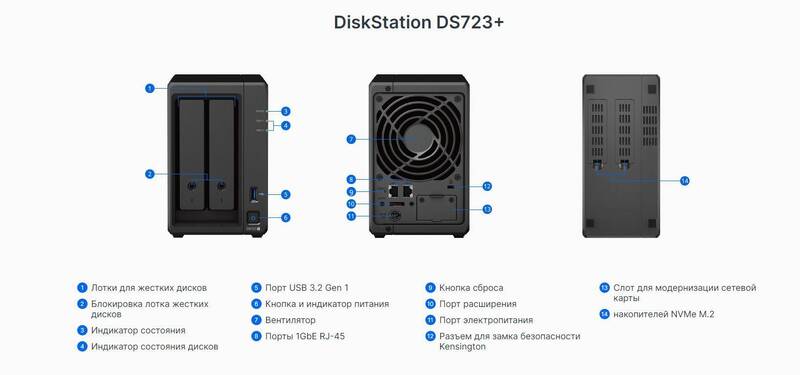 DiskStation DS723+

1
2
3
4
5
6
7
8
9
10
11
12
13
14

1 Лотки для жестких дисков
2 Блокировка лотка жестких дисков
3 Индикатор состояния
4 Индикатор состояния дисков

5 Порт USB 3.2 Gen 1
6 Кнопка и индикатор питания
7 Вентилятор
8 Порты 1GbE RJ-45

9 Кнопка сброса
10 Порт расширения
11 Порт электропитания
12 Разъем для замка безопасности Kensington

13 Слот для модернизации сетевой карты
14 накопителей NVMe M.2