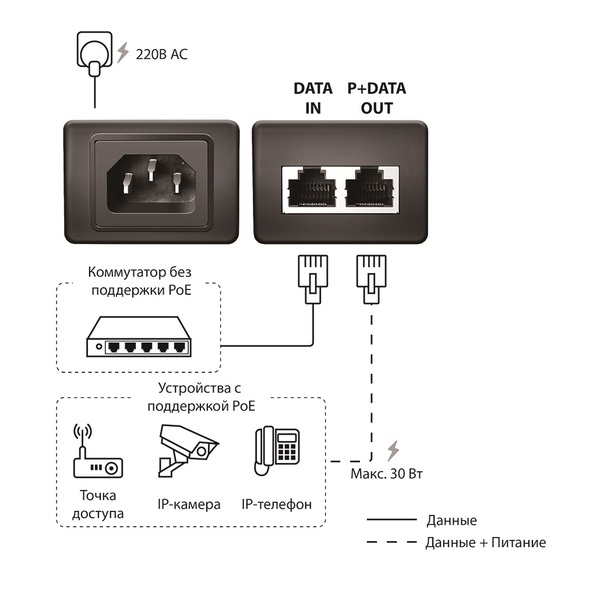 220В AC

DATA IN

P+DATA OUT

Коммутатор без поддержки PoE

Устройства с поддержкой PoE

Точка доступа

IP-камера

IP-телефон

Макс. 30 Вт

Данные

Данные + Питание