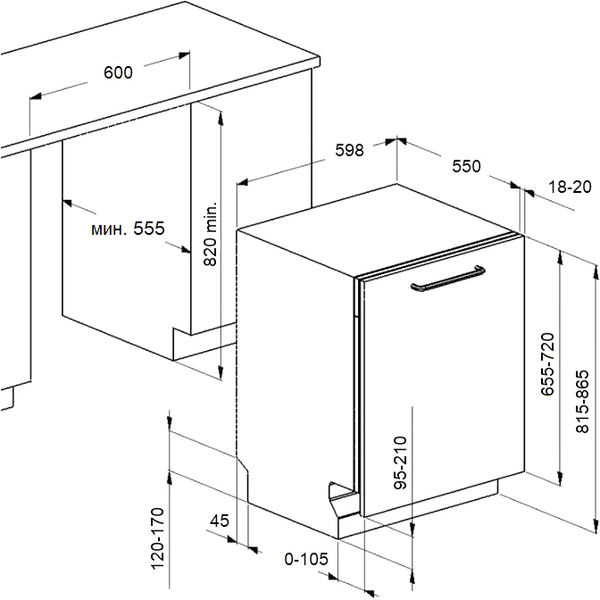 600

мин. 555

820 min.

598

550

18-20

655-720

815-865

95-210

120-170

45

0-105