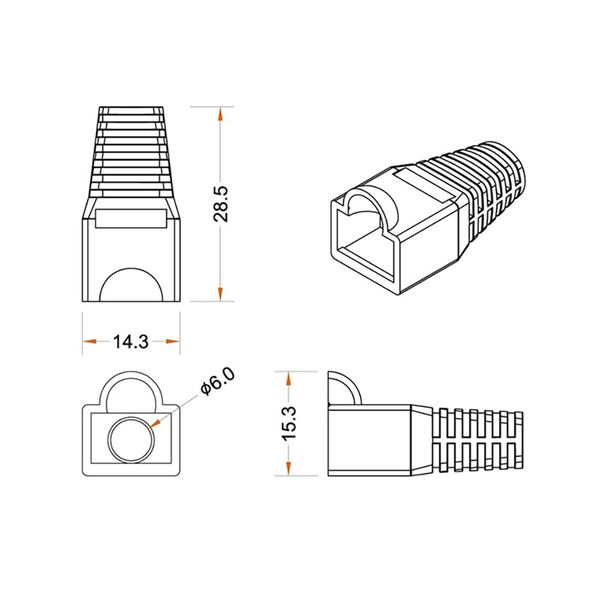 28.5

14.3

ϕ6.0

15.3