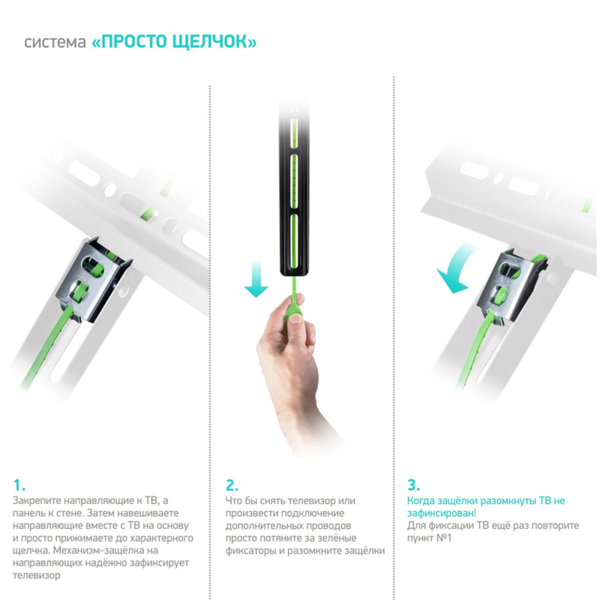 система «ПРОСТО ЩЕЛЧОК»

1.
Закрепите направляющие к ТВ, а панель к стене. Затем навешиваете направляющие вместе с ТВ на основу и просто прижимаете до характерного щелчка. Механизм-защёлка на направляющих надёжно зафиксирует телевизор

2.
Что бы снять телевизор или произвести подключение дополнительных проводов просто потяните за зелёные фиксаторы и разомкните защёлки

3.
Когда защёлки разомкнуты ТВ не зафиксирован!
Для фиксации ТВ ещё раз повторите пункт №1